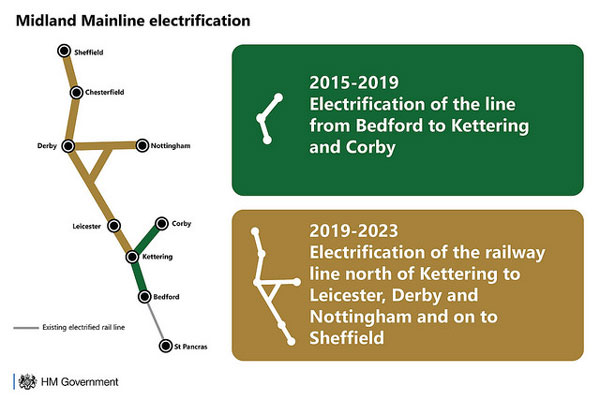 Midland Mainline electrification

Sheffield

Chesterfield

Derby

Nottingham

Leicester

Corby

Kettering

Bedford

Existing electrified rail line

St Pancras

2015-2019
Electrification of the line from Bedford to Kettering and Corby

2019-2023
Electrification of the railway line north of Kettering to Leicester, Derby and Nottingham and on to Sheffield

HM Government