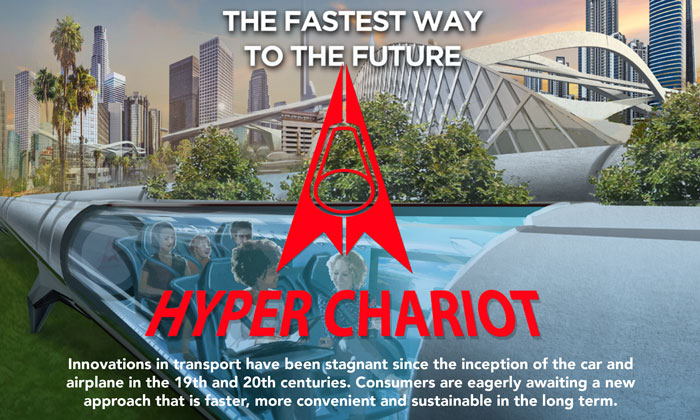 THE FASTEST WAY TO THE FUTURE

HYPER CHARIOT

Innovations in transport have been stagnant since the inception of the car and airplane in the 19th and 20th centuries. Consumers are eagerly awaiting a new approach that is faster, more convenient and sustainable in the long term.