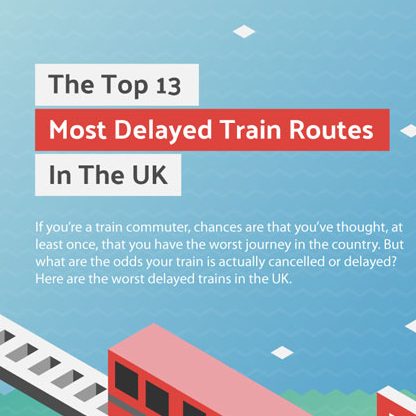 The Top 13
Most Delayed Train Routes
In The UK

If you're a train commuter, chances are that you've thought, at least once, that you have the worst journey in the country. But what are the odds your train is actually cancelled or delayed? Here are the worst delayed trains in the UK.